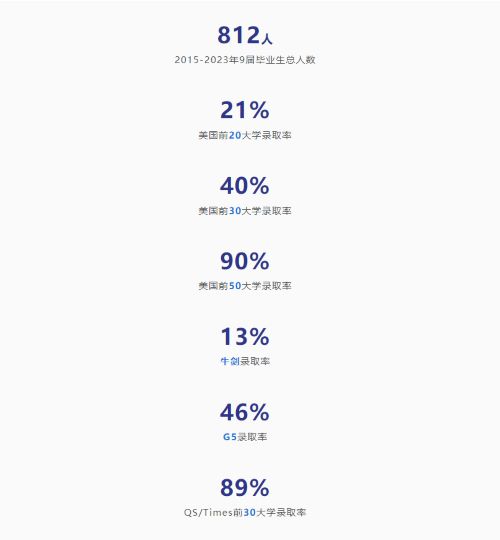 812人
2015-2023年9届毕业生总人数

21%
美国前20大学录取率

40%
美国前30大学录取率

90%
美国前50大学录取率

13%
牛剑录取率

46%
G5录取率

89%
QS/Times前30大学录取率